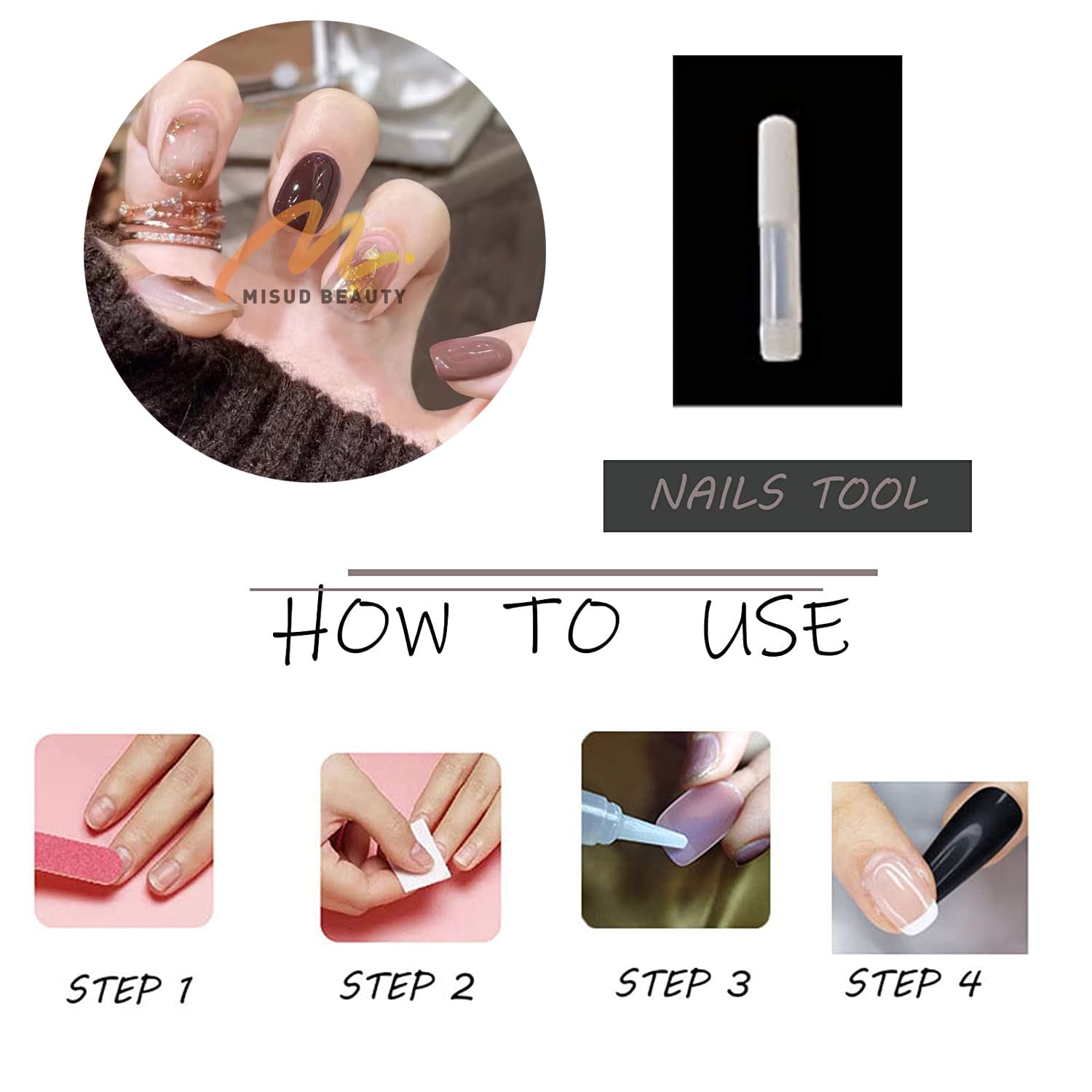 M.
MISUD BEAUTY

NAILS TOOL

HOW TO USE

STEP 1

STEP 2

STEP 3

STEP 4